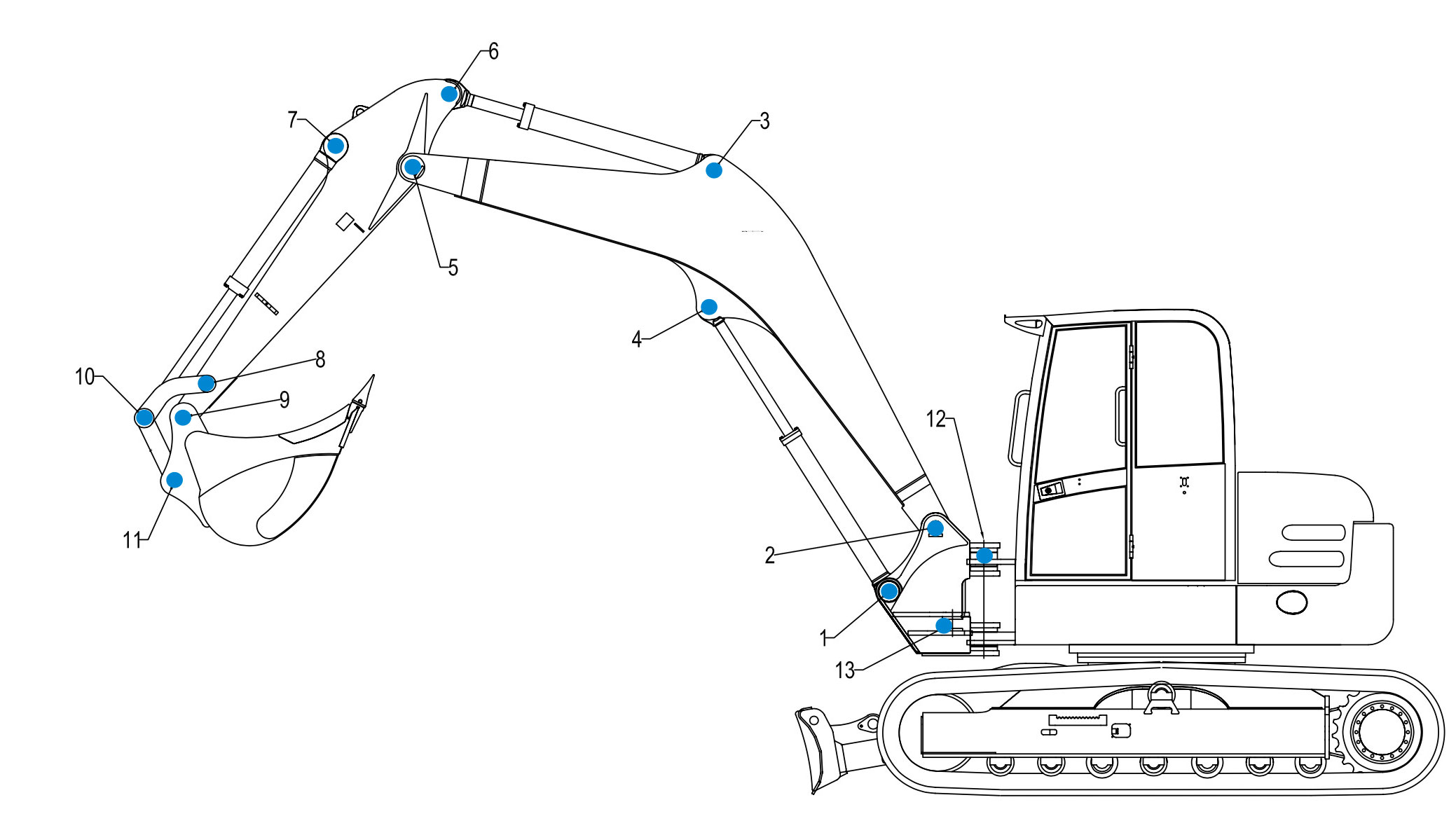 6
7
3
5
4
8
10
9
12
11
2
1
13